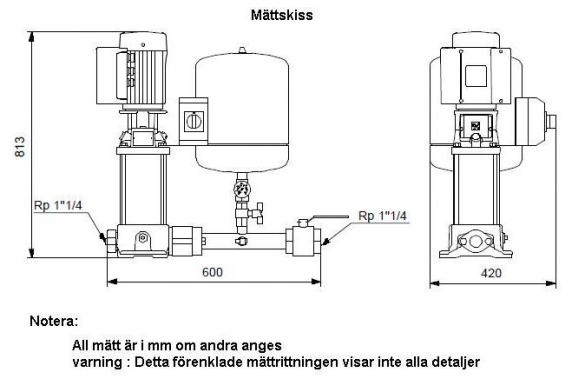 Mättskiss

813

Rp 1"1/4

Rp 1"1/4

600

420

Notera:

All mätt är i mm om andra anges
varning : Detta förenklade mättrittningen visar inte alla detaljer